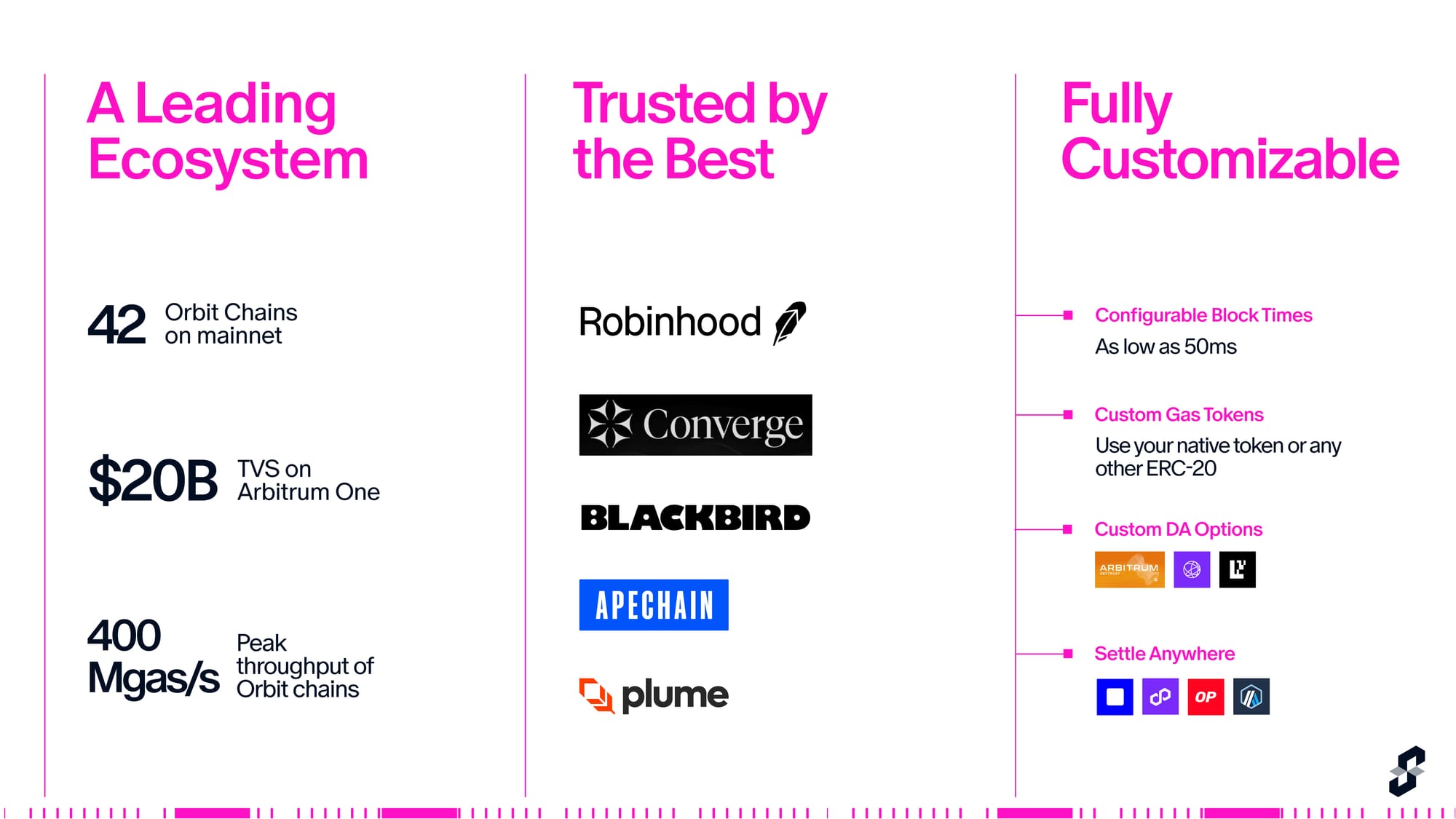 A Leading Ecosystem

42 Orbit Chains on mainnet

$20B TVS on Arbitrum One

400 Mgas/s Peak throughput of Orbit chains

Trusted by the Best

Robinhood

Converge

BLACKBIRD

APECHAIN

plume

Fully Customizable

Configurable Block Times
As low as 50ms

Custom Gas Tokens
Use your native token or any other ERC-20

Custom DA Options
ARBITRUM

Settle Anywhere
OP